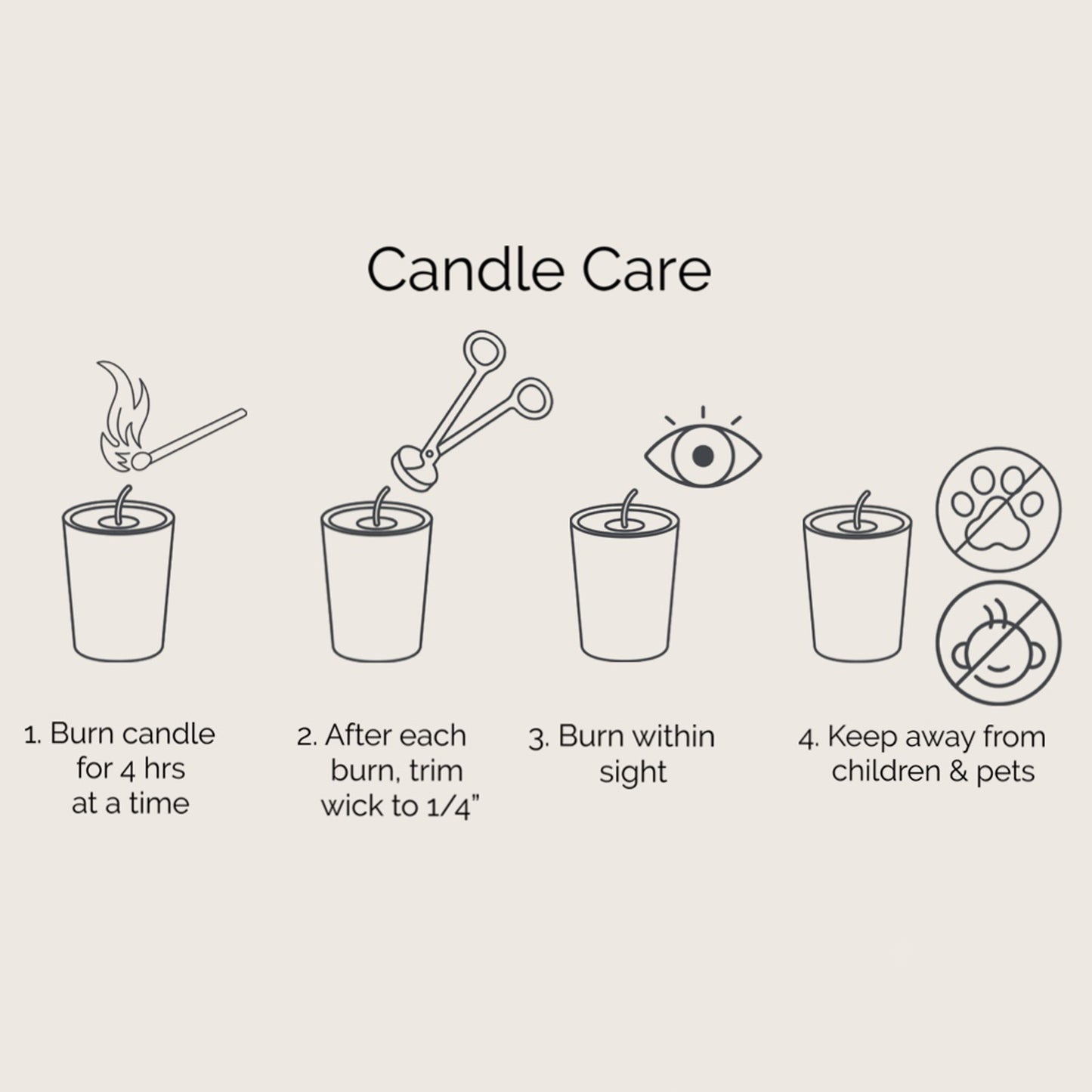 Candle Care

1. Burn candle for 4 hrs at a time

2. After each burn, trim wick to 1/4"

3. Burn within sight

4. Keep away from children & pets